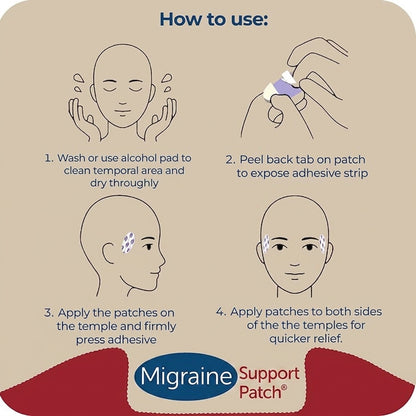 How to use:

1. Wash or use alcohol pad to clean temporal area and dry throughly

2. Peel back tab on patch to expose adhesive strip

3. Apply the patches on the temple and firmly press adhesive

4. Apply patches to both sides of the the temples for quicker relief.

Migraine Support Patch®